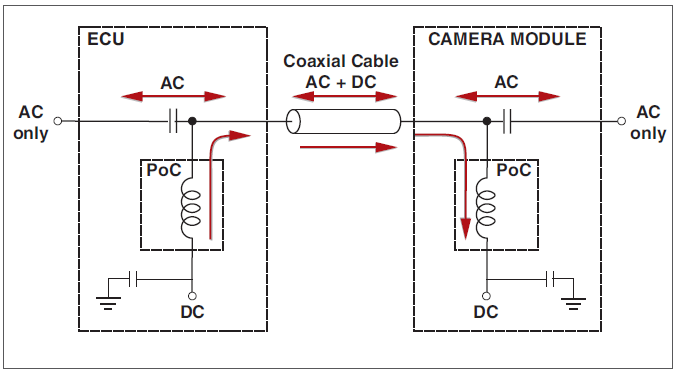 ECU

AC

AC only

PoC

DC

Coaxial Cable
AC + DC

CAMERA MODULE

AC

AC only

PoC

DC