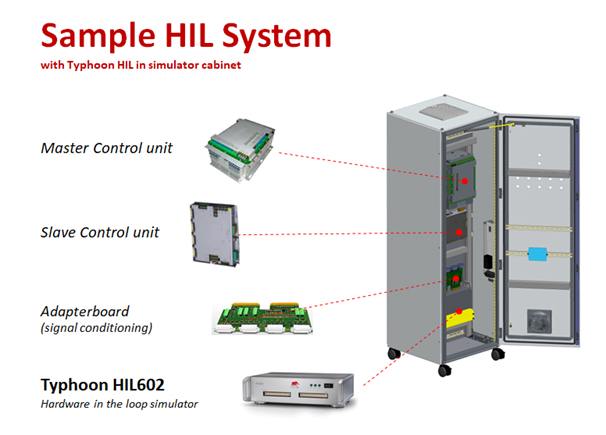 Sample HIL System

with Typhoon HIL in simulator cabinet

Master Control unit

Slave Control unit

Adapterboard
(signal conditioning)

Typhoon HIL602
Hardware in the loop simulator