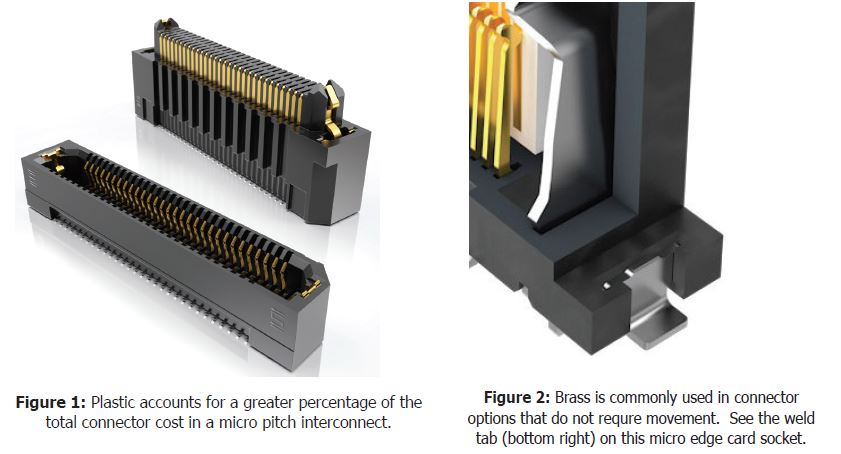 **Figure 1:** Plastic accounts for a greater percentage of the total connector cost in a micro pitch interconnect.

**Figure 2:** Brass is commonly used in connector options that do not requre movement. See the weld tab (bottom right) on this micro edge card socket.