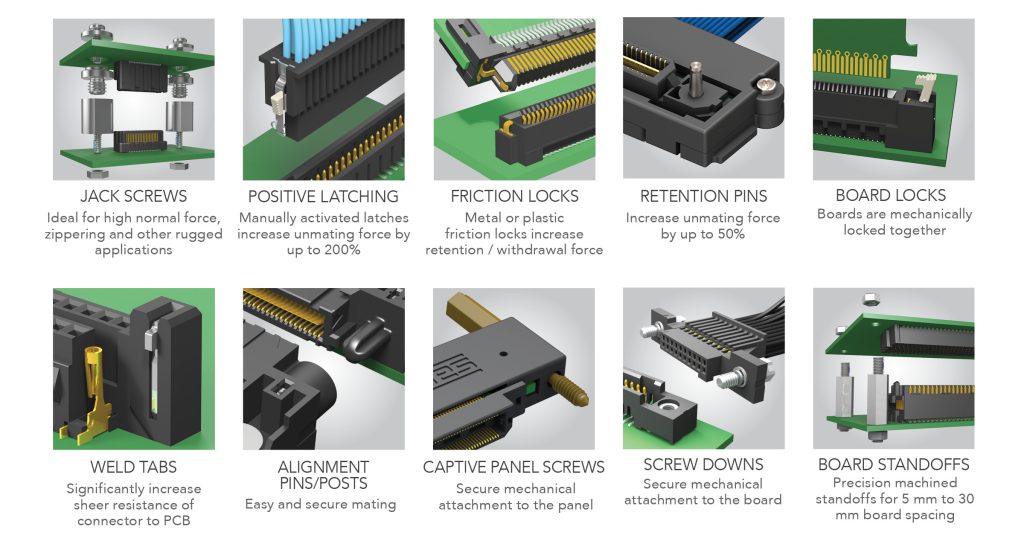 JACK SCREWS
Ideal for high normal force, zippering and other rugged applications

POSITIVE LATCHING
Manually activated latches increase unmating force by up to 200%

FRICTION LOCKS
Metal or plastic friction locks increase retention / withdrawal force

RETENTION PINS
Increase unmating force by up to 50%

BOARD LOCKS
Boards are mechanically locked together

WELD TABS
Significantly increase sheer resistance of connector to PCB

ALIGNMENT PINS/POSTS
Easy and secure mating

CAPTIVE PANEL SCREWS
Secure mechanical attachment to the panel

SCREW DOWNS
Secure mechanical attachment to the board

BOARD STANDOFFS
Precision machined standoffs for 5 mm to 30 mm board spacing