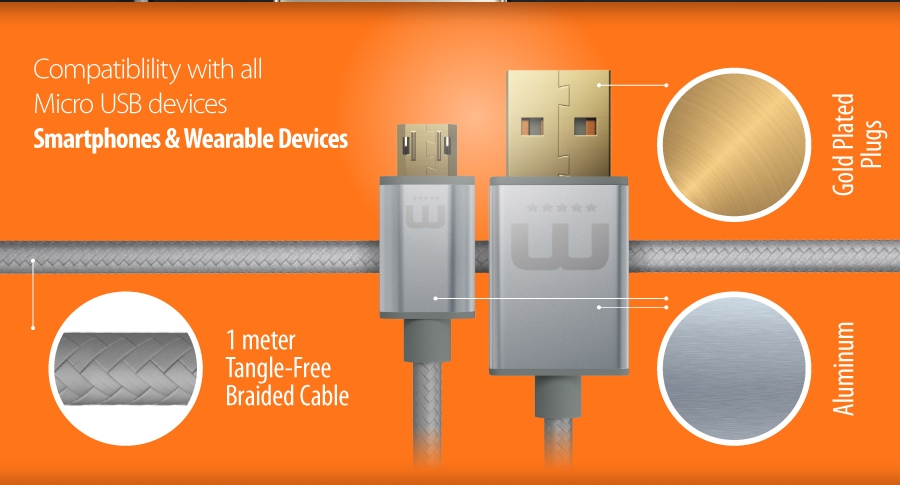 Compatiblility with all Micro USB devices
**Smartphones & Wearable Devices**

Gold Plated Plugs

1 meter Tangle-Free Braided Cable

Aluminum